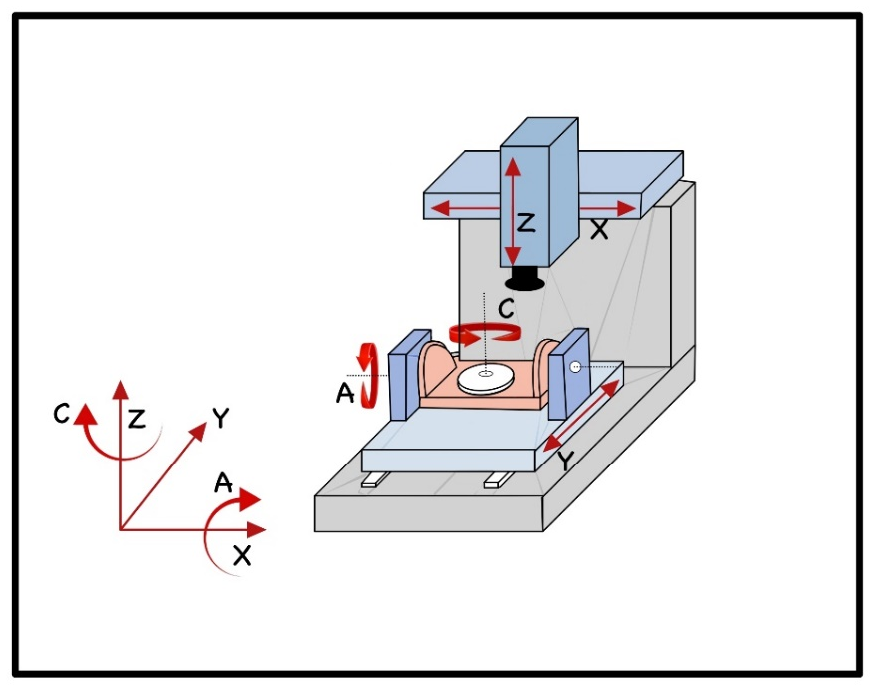 Z
X
C
A
Y
C
Z
Y
A
X